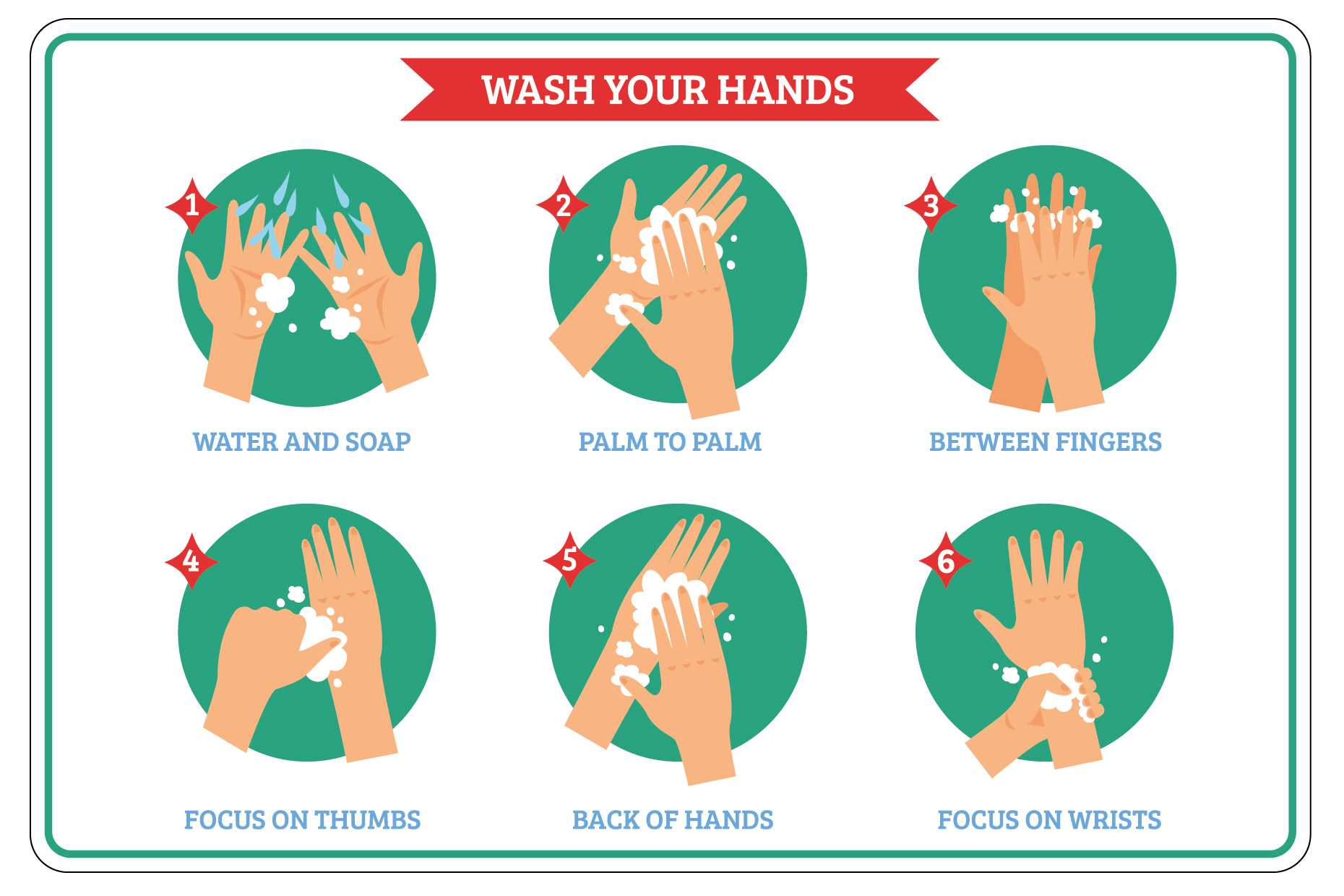 WASH YOUR HANDS

1
WATER AND SOAP

2
PALM TO PALM

3
BETWEEN FINGERS

4
FOCUS ON THUMBS

5
BACK OF HANDS

6
FOCUS ON WRISTS